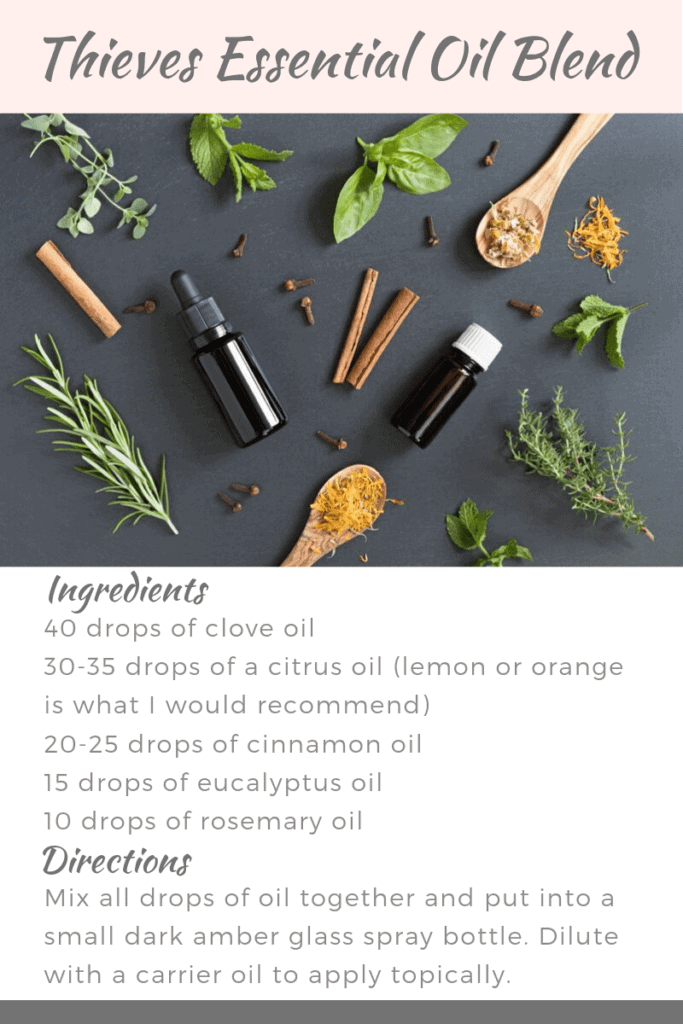 Thieves Essential Oil Blend

Ingredients
40 drops of clove oil
30-35 drops of a citrus oil (lemon or orange is what I would recommend)
20-25 drops of cinnamon oil
15 drops of eucalyptus oil
10 drops of rosemary oil

Directions
Mix all drops of oil together and put into a small dark amber glass spray bottle. Dilute with a carrier oil to apply topically.